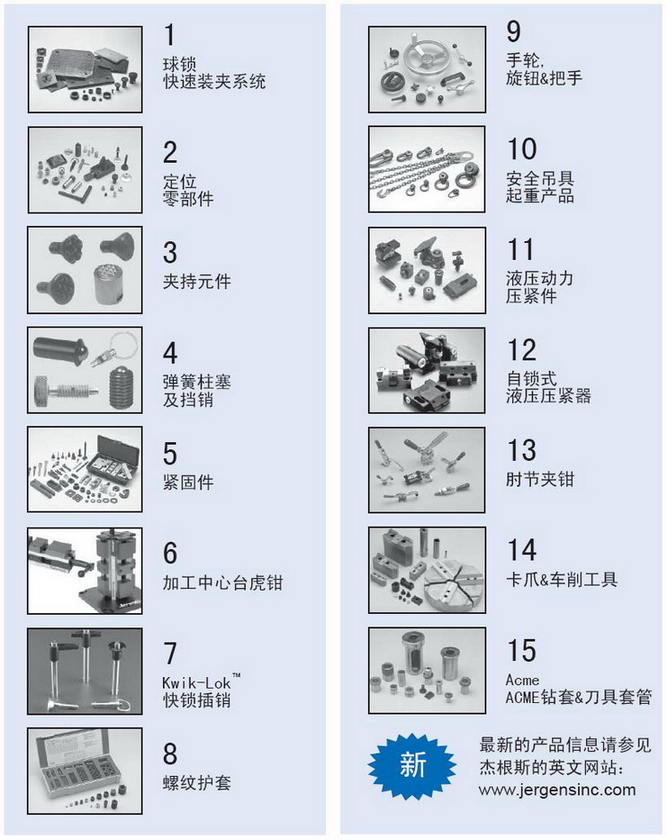 1
球锁
快速装夹系统

2
定位
零部件

3
夹持元件

4
弹簧柱塞
及挡销

5
紧固件

6
加工中心台虎钳

7
Kwik-Lok™
快锁插销

8
螺纹护套

9
手轮,
旋钮&把手

10
安全吊具
起重产品

11
液压动力
压紧件

12
自锁式
液压压紧器

13
肘节夹钳

14
卡爪&车削工具

15
Acme
ACME钻套&刀具套管

新

最新的产品信息请参见
杰根斯的英文网站:
www.jergensinc.com